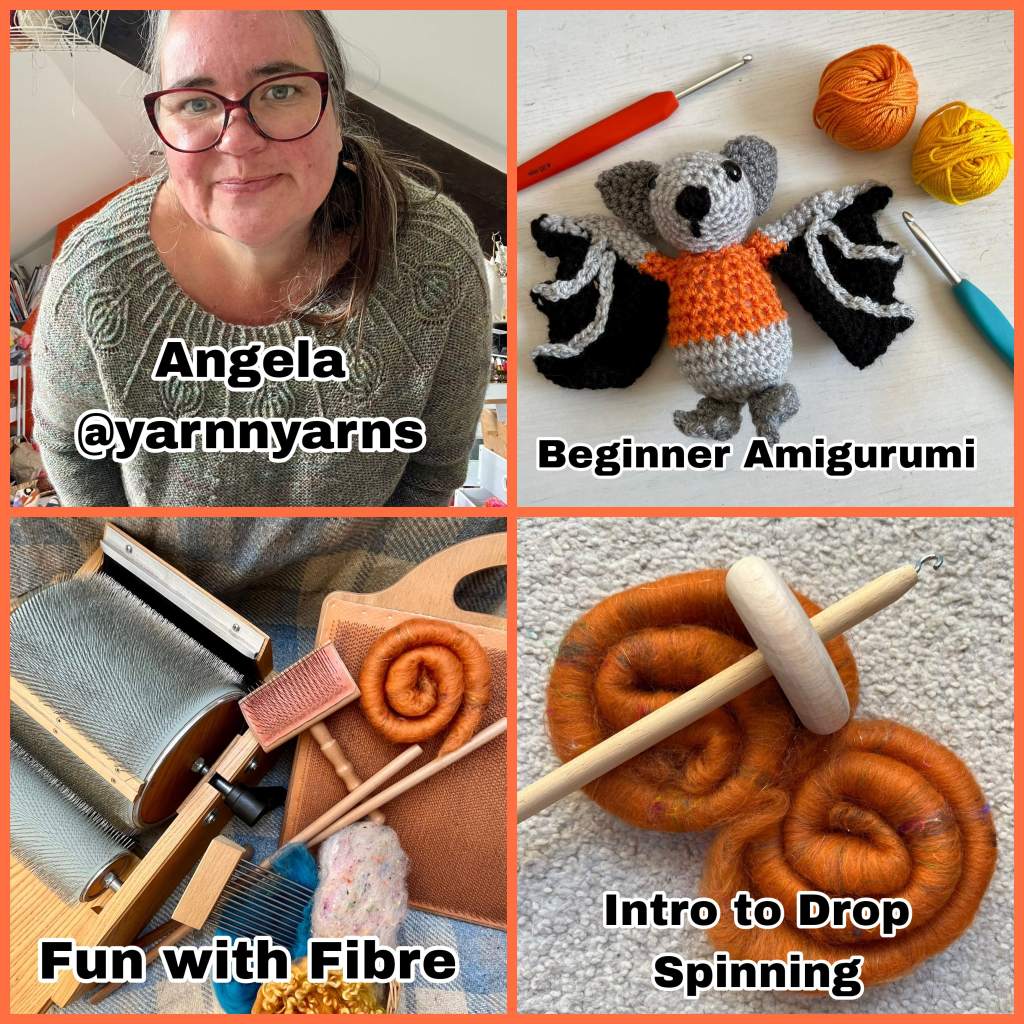 Angela
@yarnnyarns

Beginner Amigurumi

Fun with Fibre

Intro to Drop Spinning